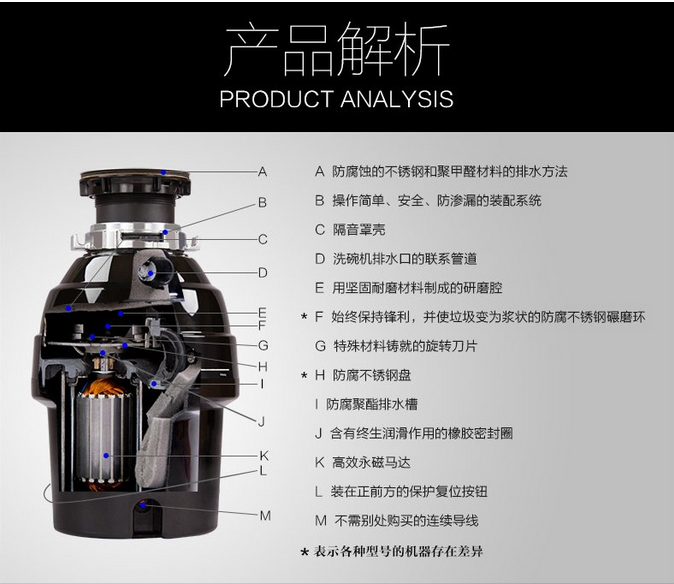 产品解析
PRODUCT ANALYSIS

A
B
C
D
E
F
G
H
I
J
K
L
M

A 防腐蚀的不锈钢和聚甲醛材料的排水方法
B 操作简单、安全、防渗漏的装配系统
C 隔音罩壳
D 洗碗机排水口的联系管道
E 用坚固耐磨材料制成的研磨腔
* F 始终保持锋利，并使垃圾变为浆状的防腐不锈钢碾磨环
G 特殊材料铸就的旋转刀片
* H 防腐不锈钢盘
I 防腐聚酯排水槽
J 含有终生润滑作用的橡胶密封圈
K 高效永磁马达
L 装在正前方的保护复位按钮
M 不需别处购买的连续导线
* 表示各种型号的机器存在差异